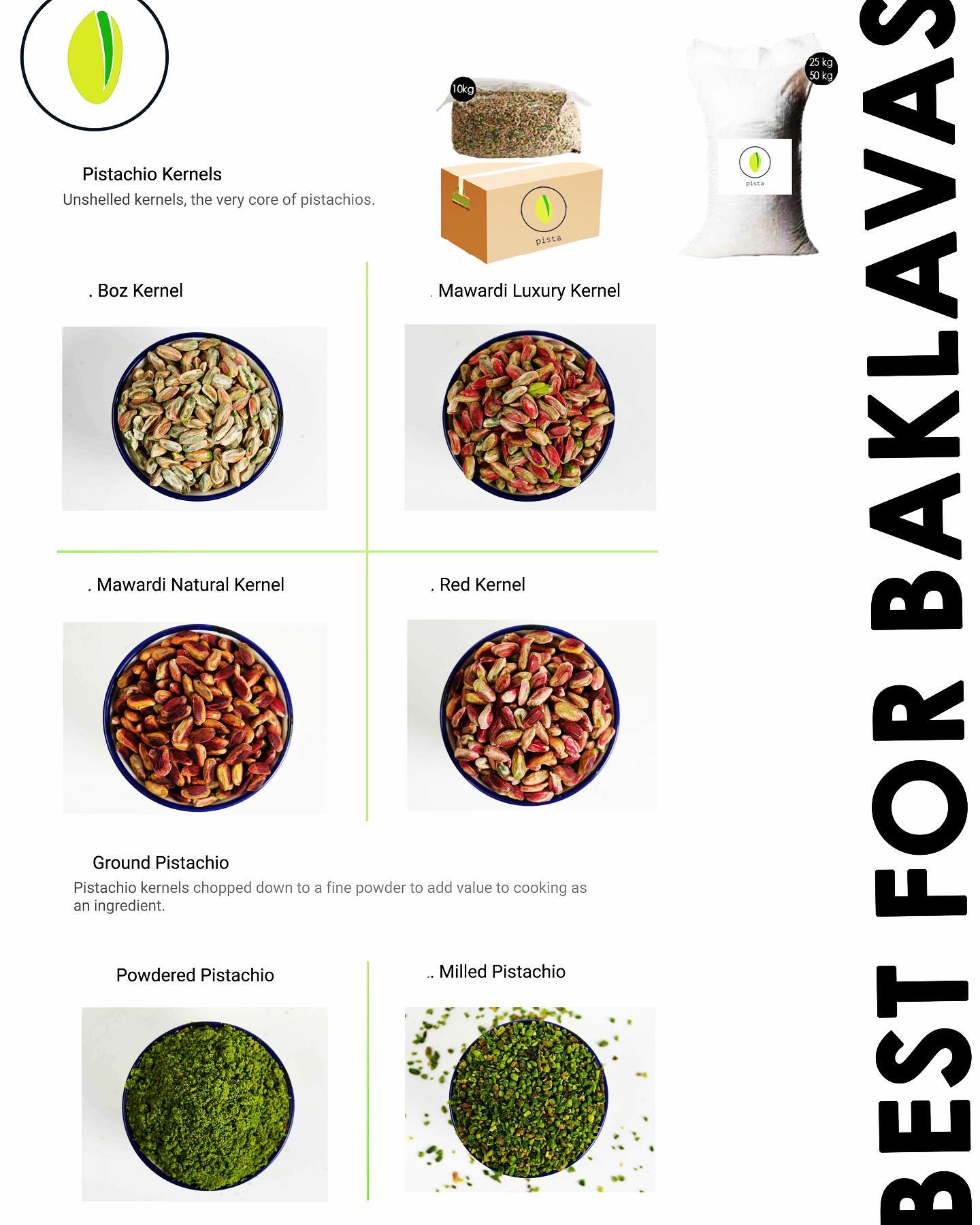 10kg

25 kg
50 kg

pista

pista

Pistachio Kernels
Unshelled kernels, the very core of pistachios.

. Boz Kernel

. Mawardi Luxury Kernel

. Mawardi Natural Kernel

. Red Kernel

Ground Pistachio
Pistachio kernels chopped down to a fine powder to add value to cooking as an ingredient.

Powdered Pistachio

.. Milled Pistachio

BEST FOR BAKLAVAS